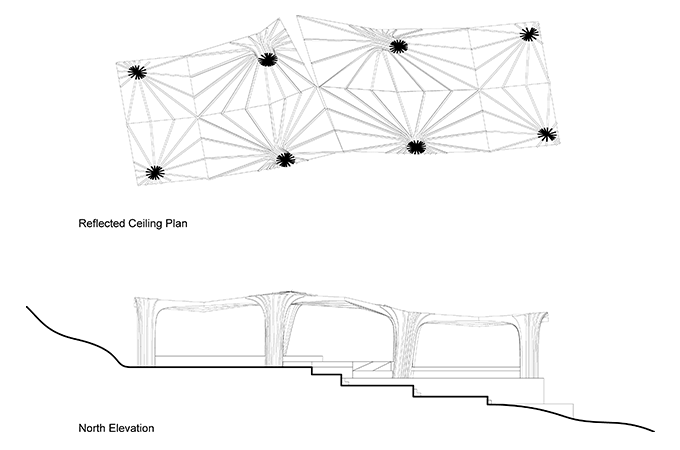 Reflected Ceiling Plan

North Elevation